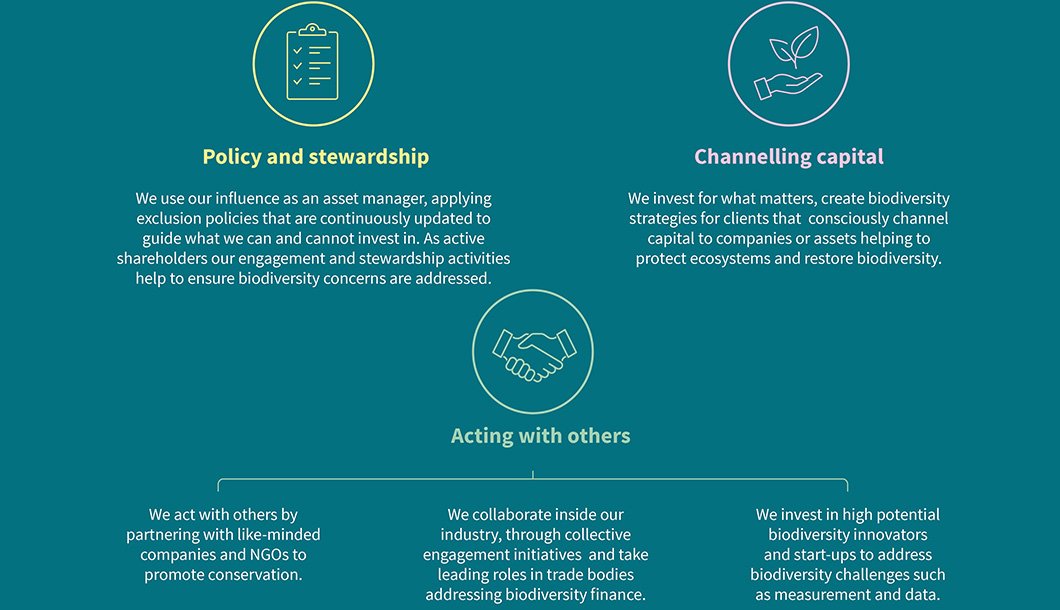 Policy and stewardship

We use our influence as an asset manager, applying exclusion policies that are continuously updated to guide what we can and cannot invest in. As active shareholders our engagement and stewardship activities help to ensure biodiversity concerns are addressed.

Channelling capital

We invest for what matters, create biodiversity strategies for clients that consciously channel capital to companies or assets helping to protect ecosystems and restore biodiversity.

Acting with others

We act with others by partnering with like-minded companies and NGOs to promote conservation.

We collaborate inside our industry, through collective engagement initiatives and take leading roles in trade bodies addressing biodiversity finance.

We invest in high potential biodiversity innovators and start-ups to address biodiversity challenges such as measurement and data.