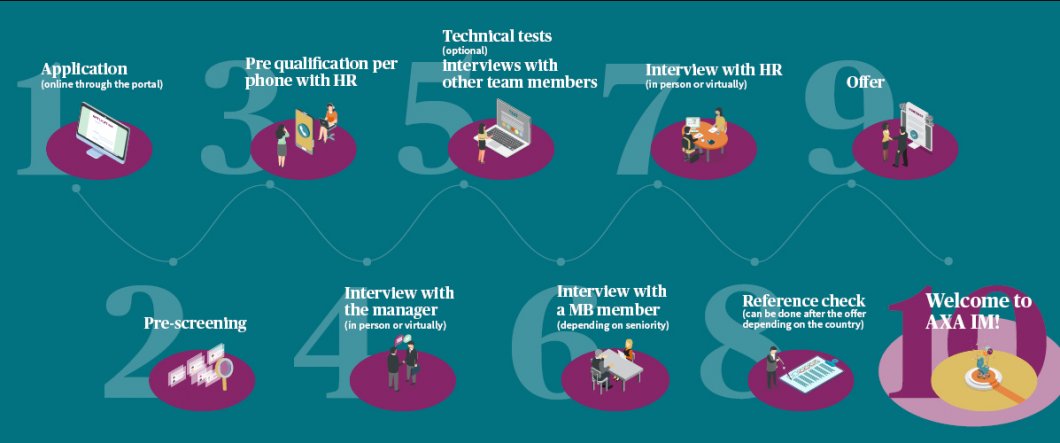 1
Application
(online through the portal)

3
Pre qualification per phone with HR

5
Technical tests
(optional)
interviews with other team members

7
Interview with HR
(in person or virtually)

9
Offer

2
Pre-screening

4
Interview with the manager
(in person or virtually)

6
Interview with a MB member
(depending on seniority)

8
Reference check
(can be done after the offer depending on the country)

10
Welcome to AXA IM!